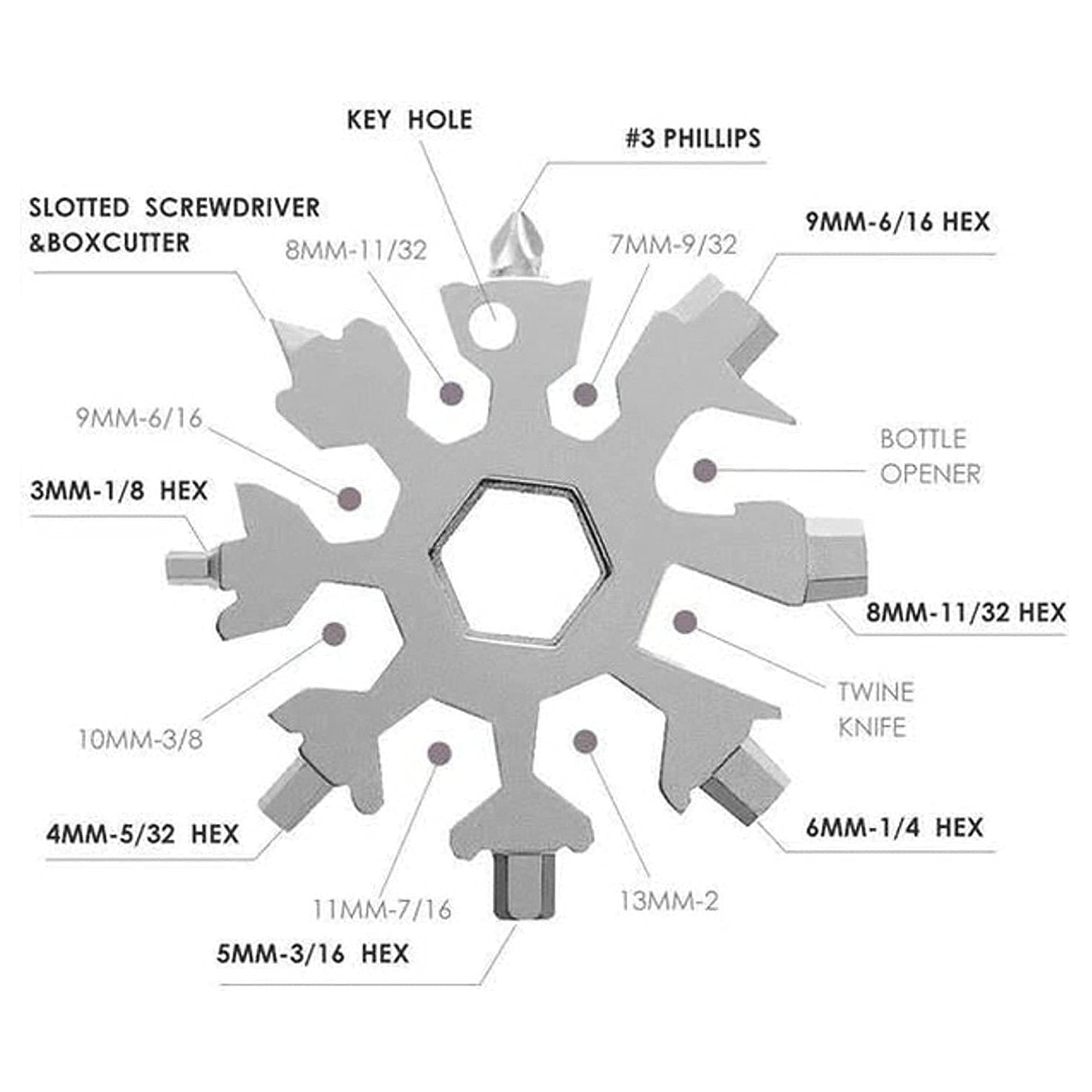 KEY HOLE

#3 PHILLIPS

SLOTTED SCREWDRIVER &BOXCUTTER

8MM-11/32

7MM-9/32

9MM-6/16 HEX

9MM-6/16

BOTTLE OPENER

3MM-1/8 HEX

8MM-11/32 HEX

TWINE KNIFE

10MM-3/8

4MM-5/32 HEX

6MM-1/4 HEX

11MM-7/16

13MM-2

5MM-3/16 HEX